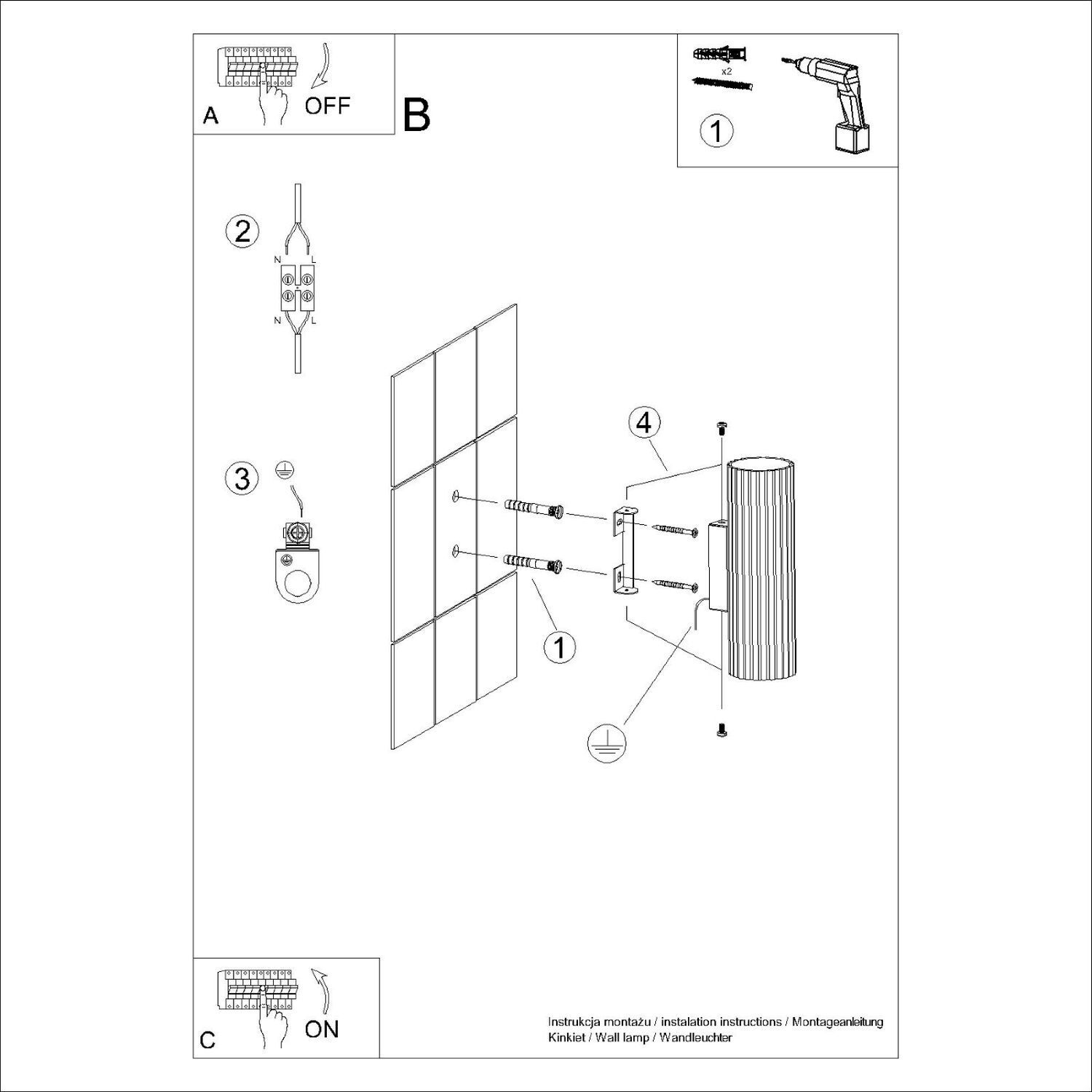 A
OFF

B

x2
1

2
N L
N L

3

4

1

C
ON

Instrukcja montażu / instalation instructions / Montageanleitung
Kinkiet / Wall lamp / Wandleuchter