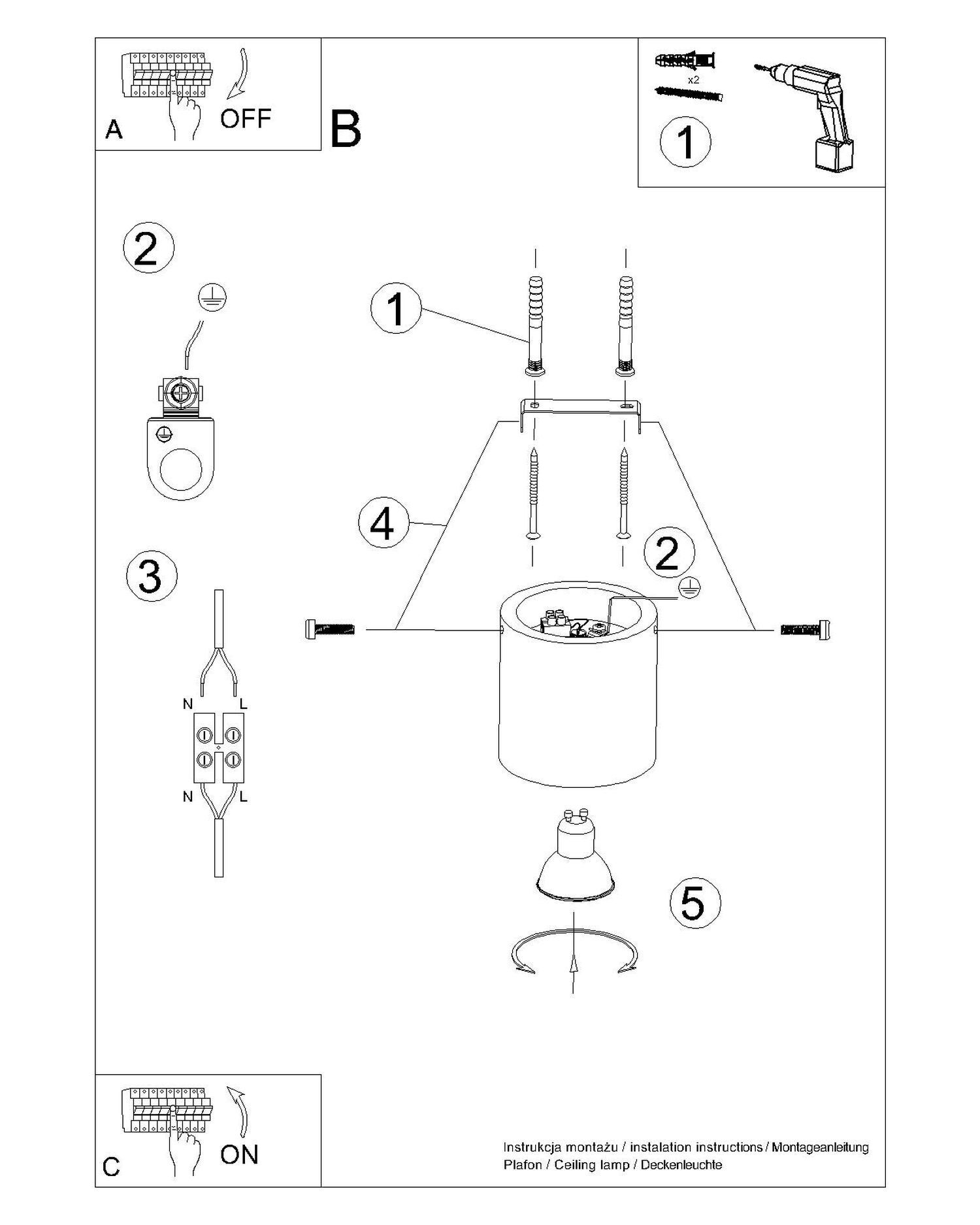 A

OFF

B

x2

1

2

1

4

2

3

N L

N L

5

C

ON

Instrukcja montażu / instalation instructions / Montageanleitung
Plafon / Ceiling lamp / Deckenleuchte