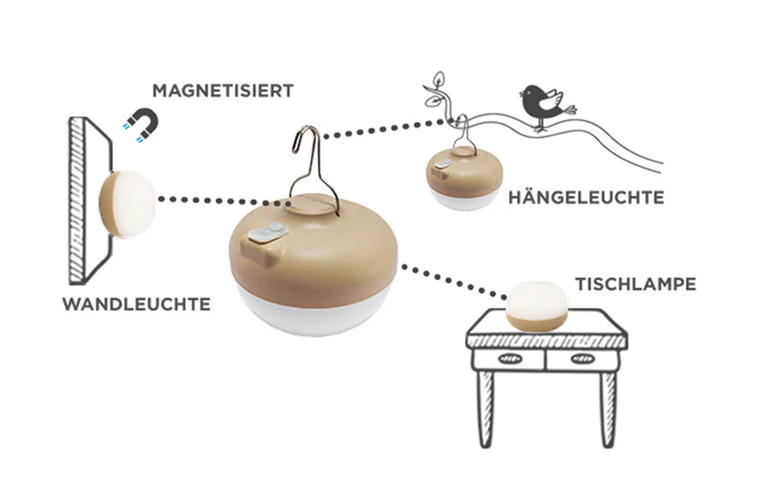 MAGNETISIERT

HÄNGELEUCHTE

WANDLEUCHTE

TISCHLAMPE