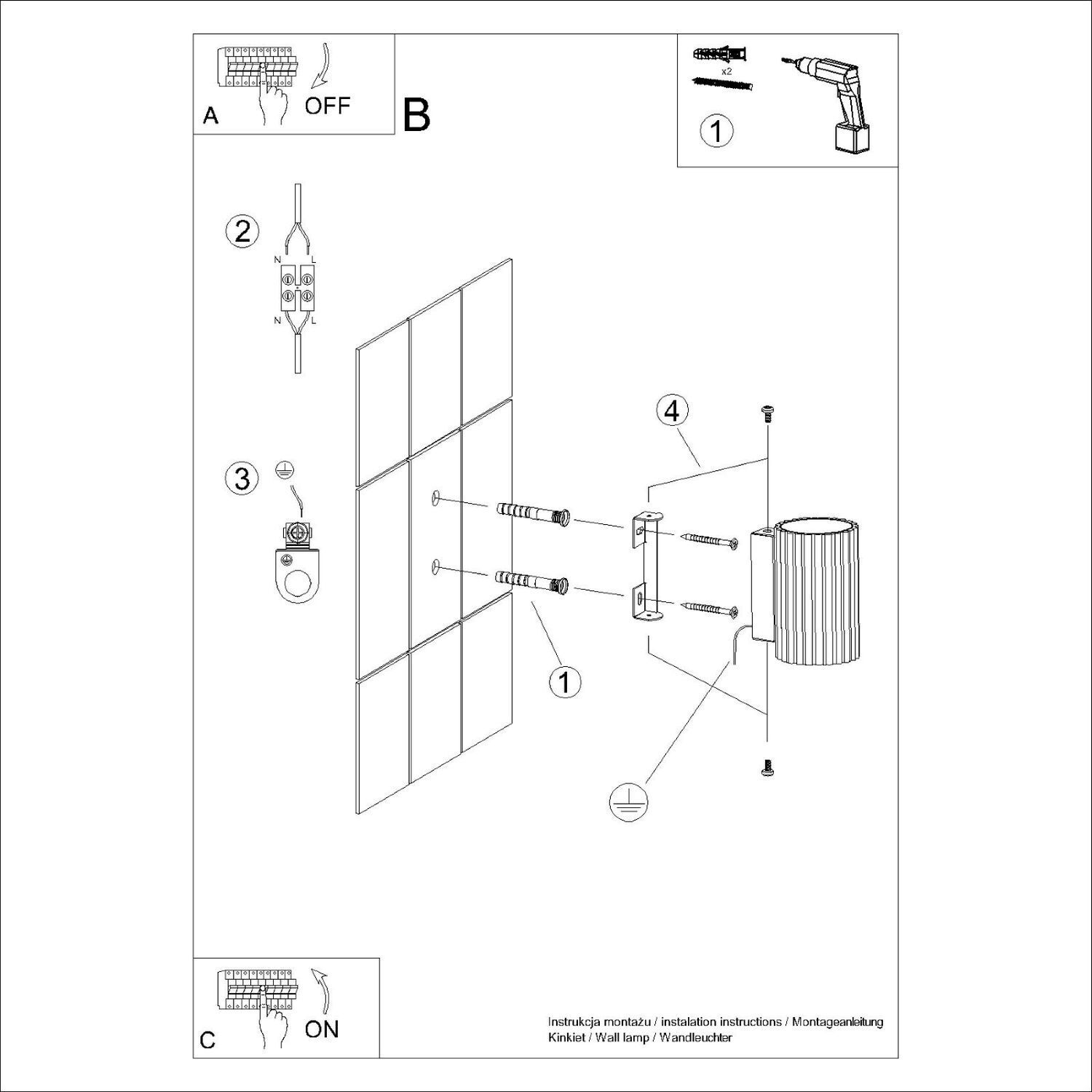 A

OFF

B

x2

1

2

N L

N L

3

4

1

C

ON

Instrukcja montażu / instalation instructions / Montageanleitung
Kinkiet / Wall lamp / Wandleuchter