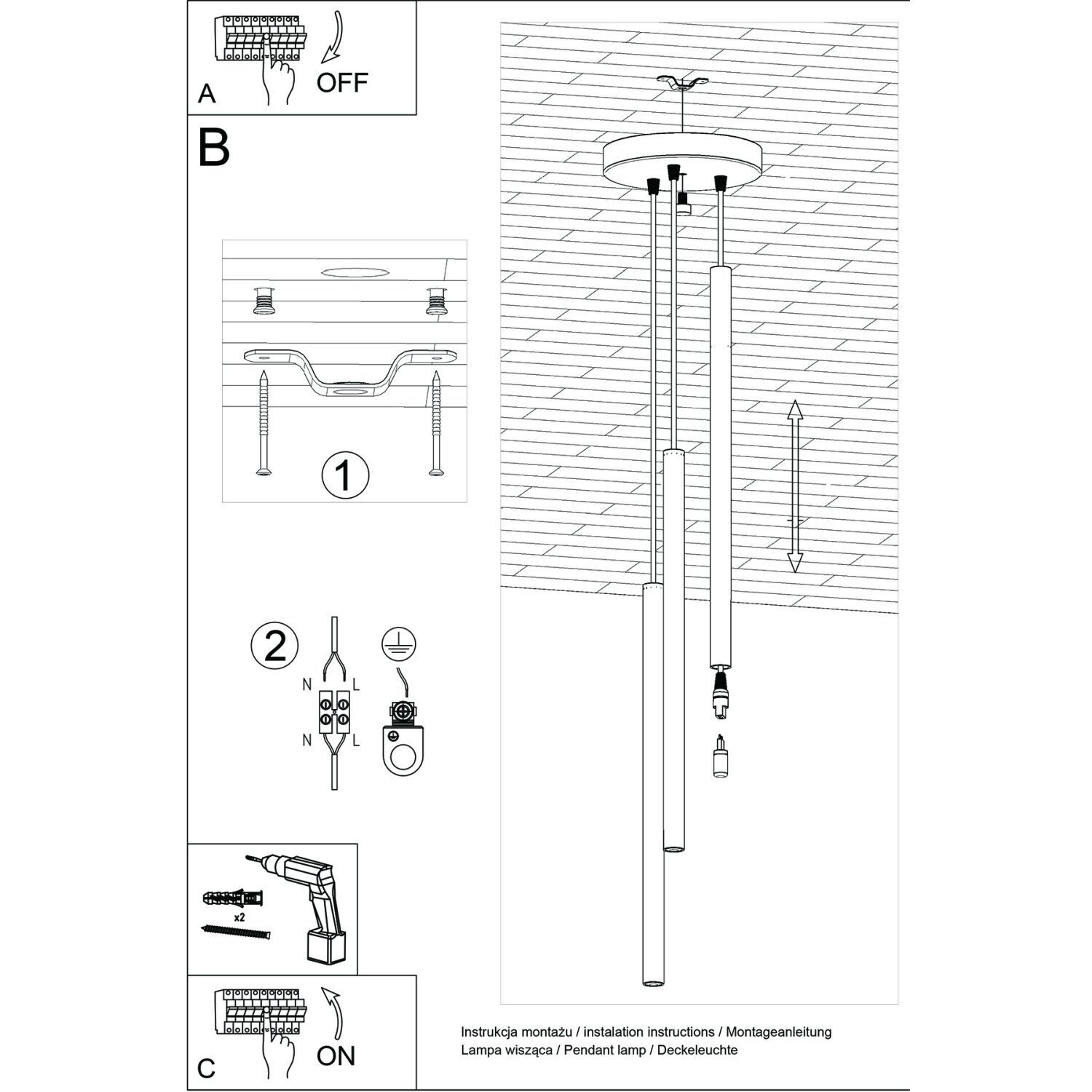 A

OFF

B

1

2

N L

N L

x2

C

ON

Instrukcja montażu / instalation instructions / Montageanleitung
Lampa wisząca / Pendant lamp / Deckeleuchte