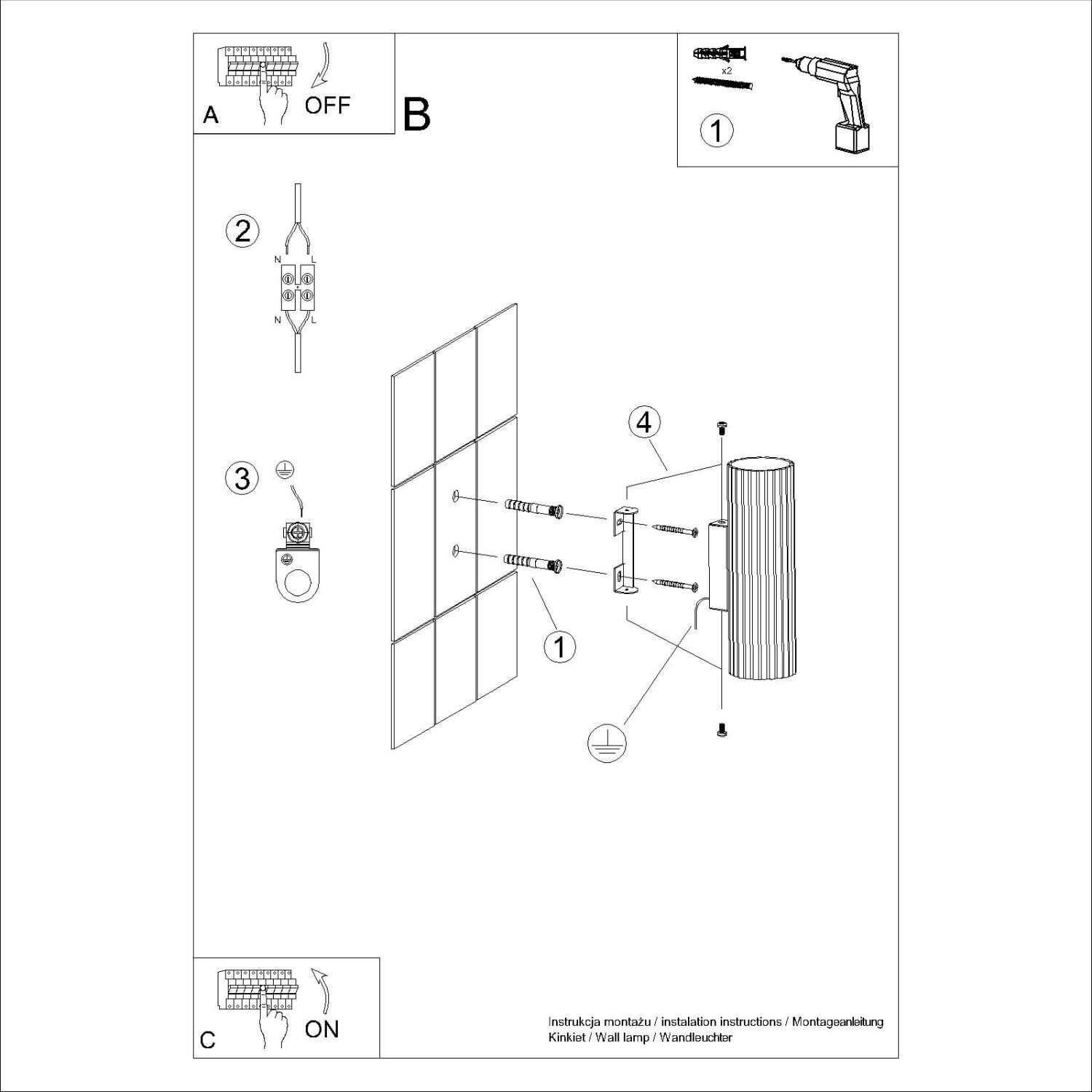 A
OFF

B

x2
1

2
N L
N L

3

4

1

C
ON

Instrukcja montażu / instalation instructions / Montageanleitung
Kinkiet / Wall lamp / Wandleuchter