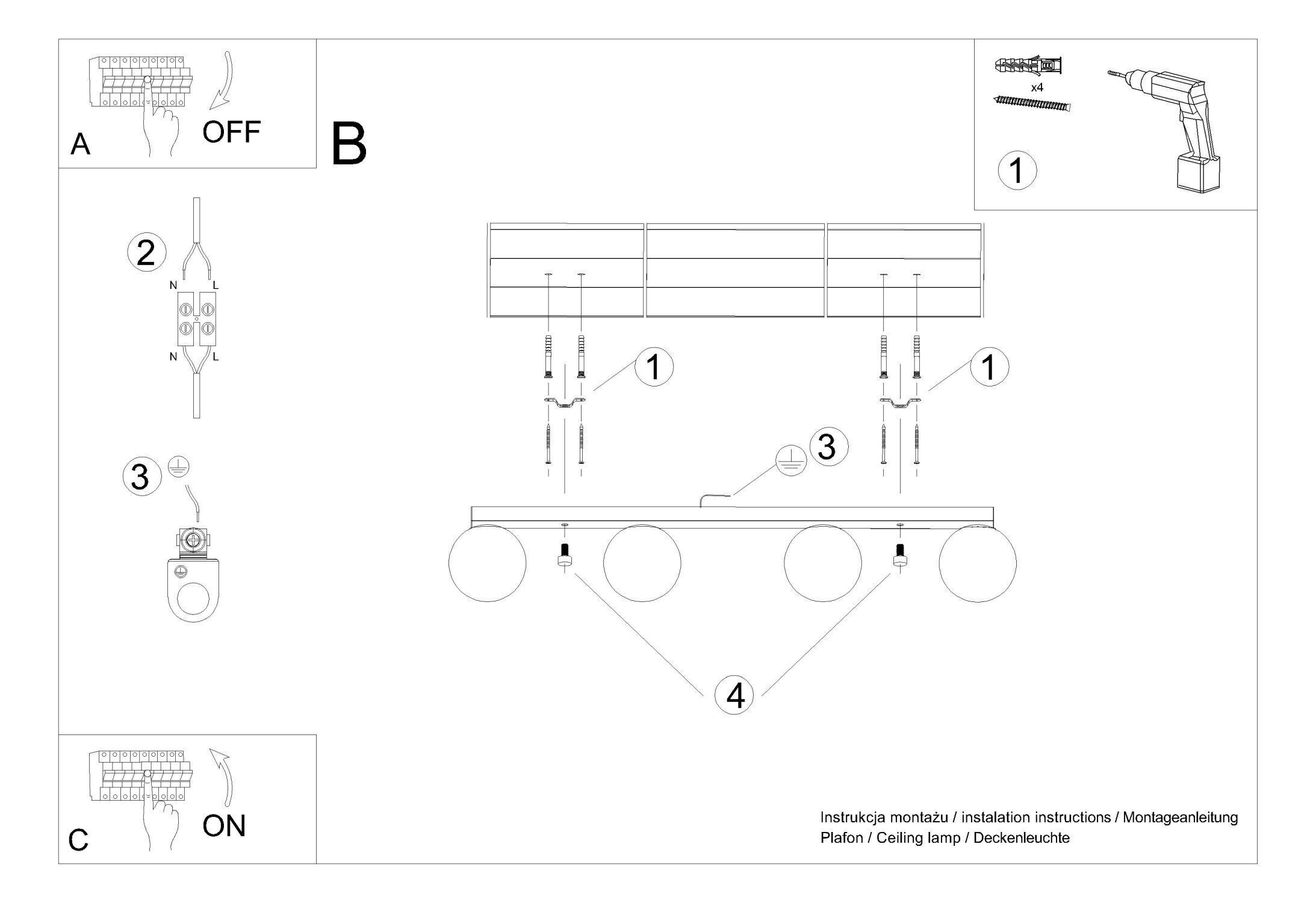 A
OFF

B

x4
1

2
N
L
N
L

3

1
1
3

4

C
ON

Instrukcja montażu / instalation instructions / Montageanleitung
Plafon / Ceiling lamp / Deckenleuchte