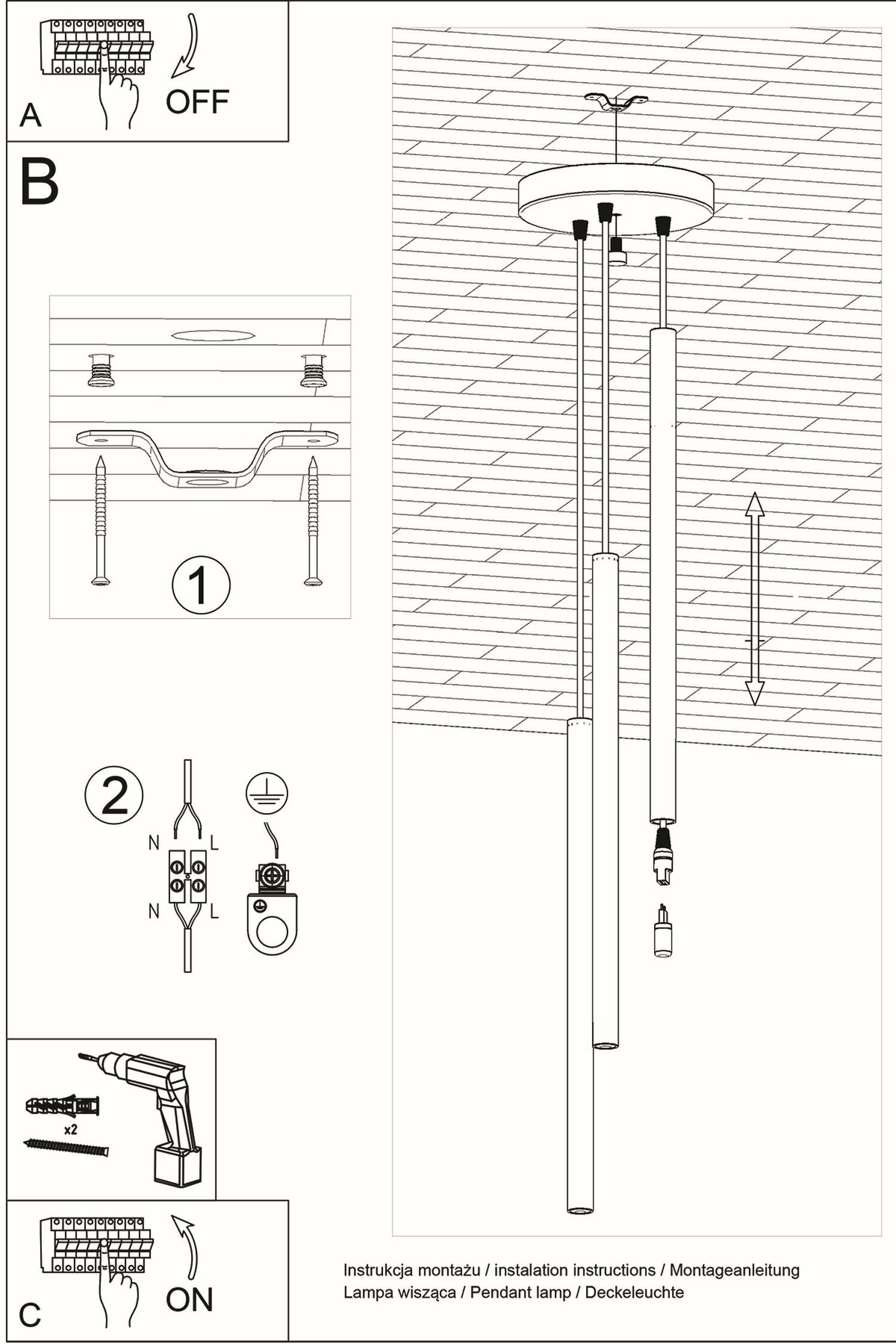 A
OFF

B

1

2
N L
N L

x2

C
ON

Instrukcja montażu / instalation instructions / Montageanleitung
Lampa wisząca / Pendant lamp / Deckeleuchte