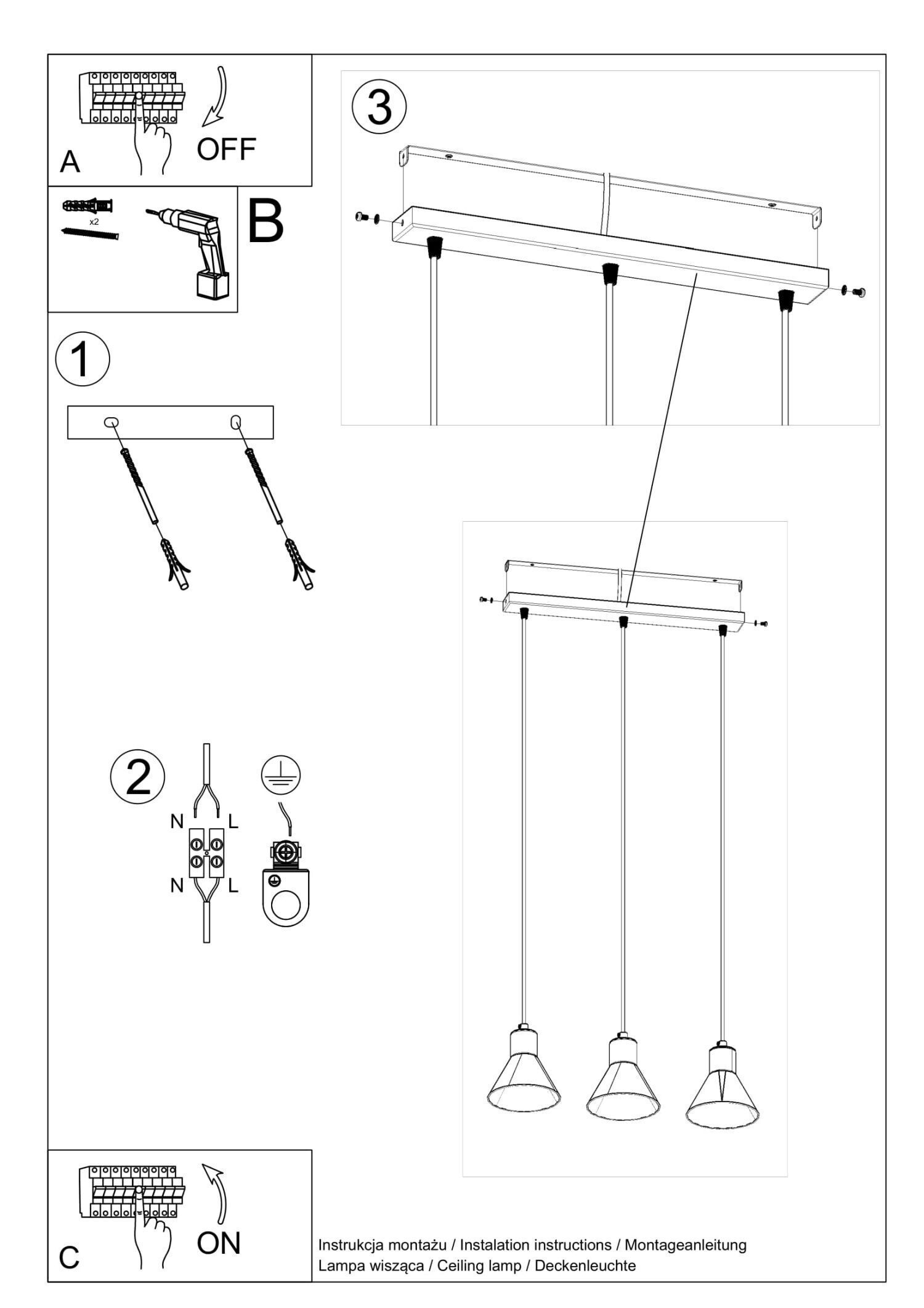 A

OFF

x2

B

1

2

N L

N L

3

C

ON

Instrukcja montażu / Instalation instructions / Montageanleitung
Lampa wisząca / Ceiling lamp / Deckenleuchte