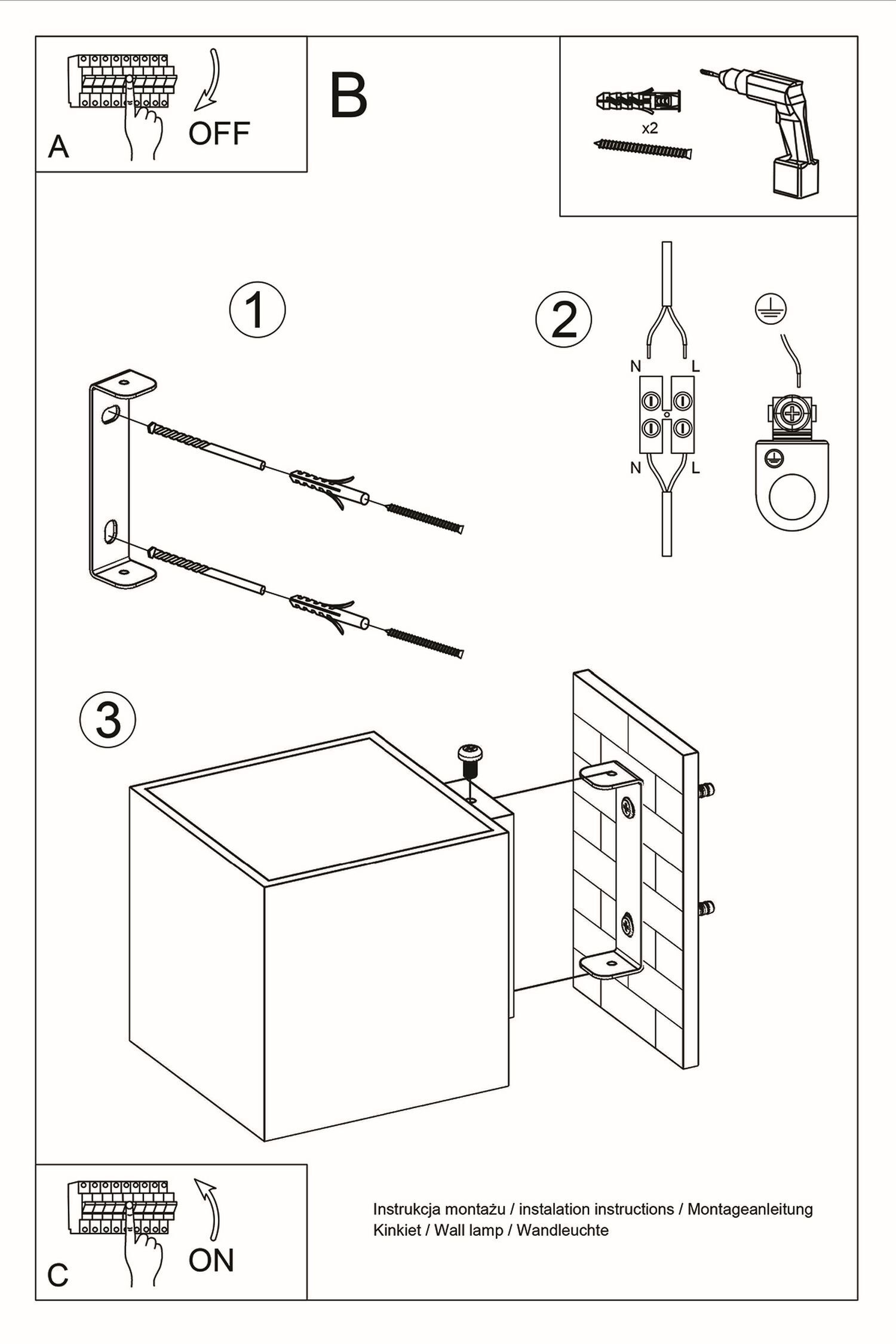 A

OFF

B

x2

1

2

N

L

N

L

3

C

ON

Instrukcja montażu / instalation instructions / Montageanleitung
Kinkiet / Wall lamp / Wandleuchte