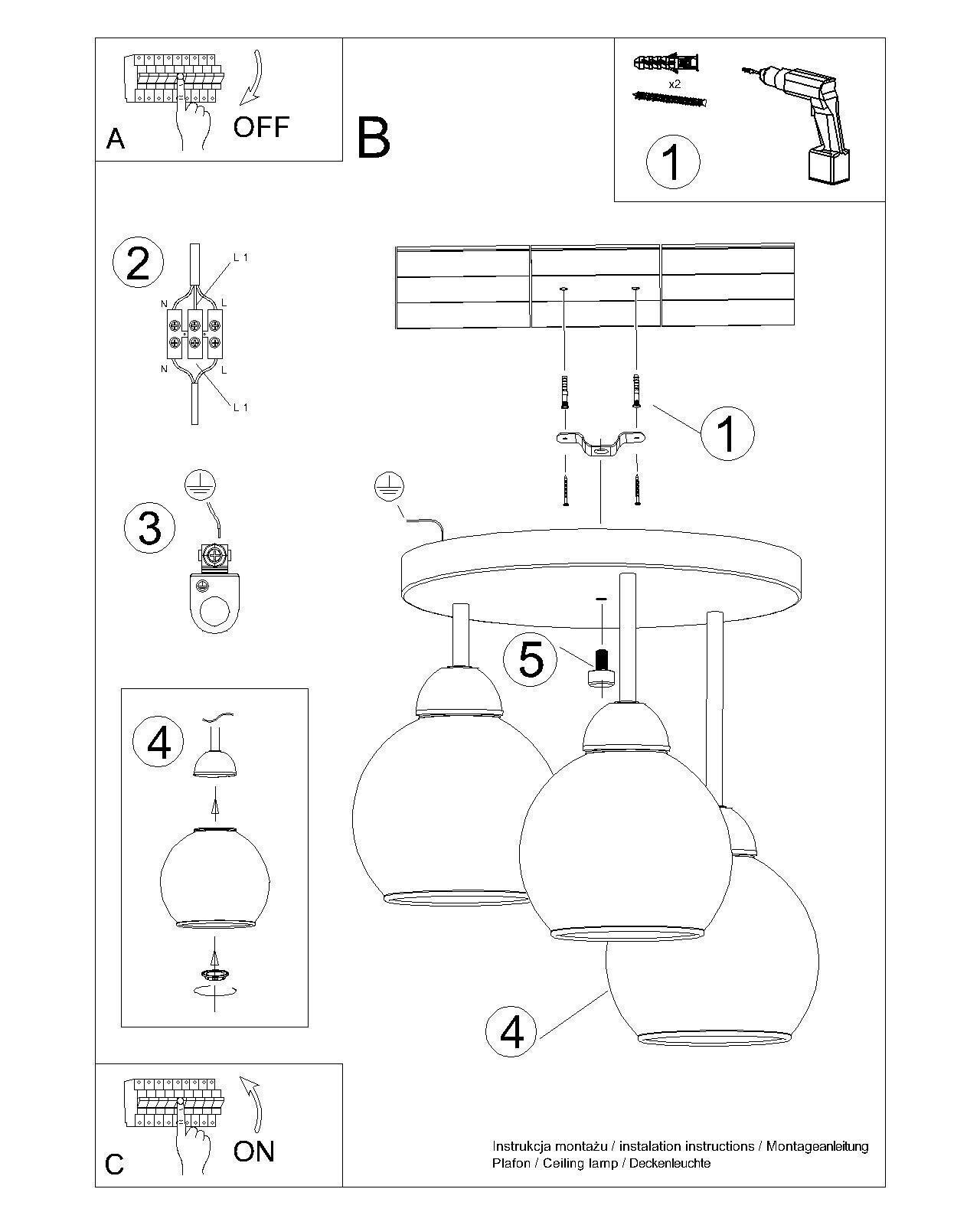 A
OFF

B

x2
1

2
L 1
N
L
N
L
L 1

1

3

5

4

4

C
ON

Instrukcja montażu / instalation instructions / Montageanleitung
Plafon / Ceiling lamp / Deckenleuchte