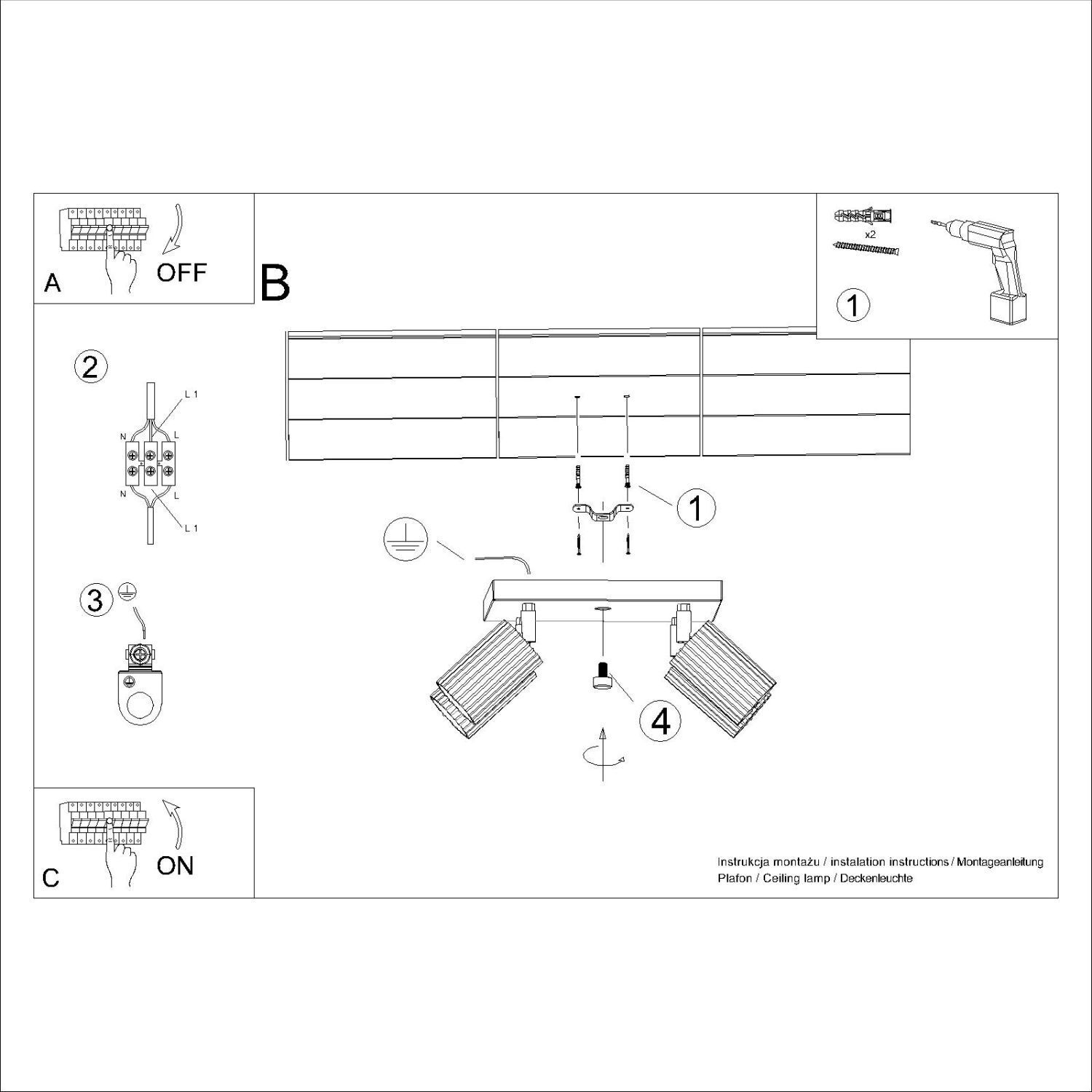 A
OFF

B

x2
1

2
L 1
N
L
N
L
L 1

3

1

4

C
ON

Instrukcja montażu / instalation instructions / Montageanleitung
Plafon / Ceiling lamp / Deckenleuchte